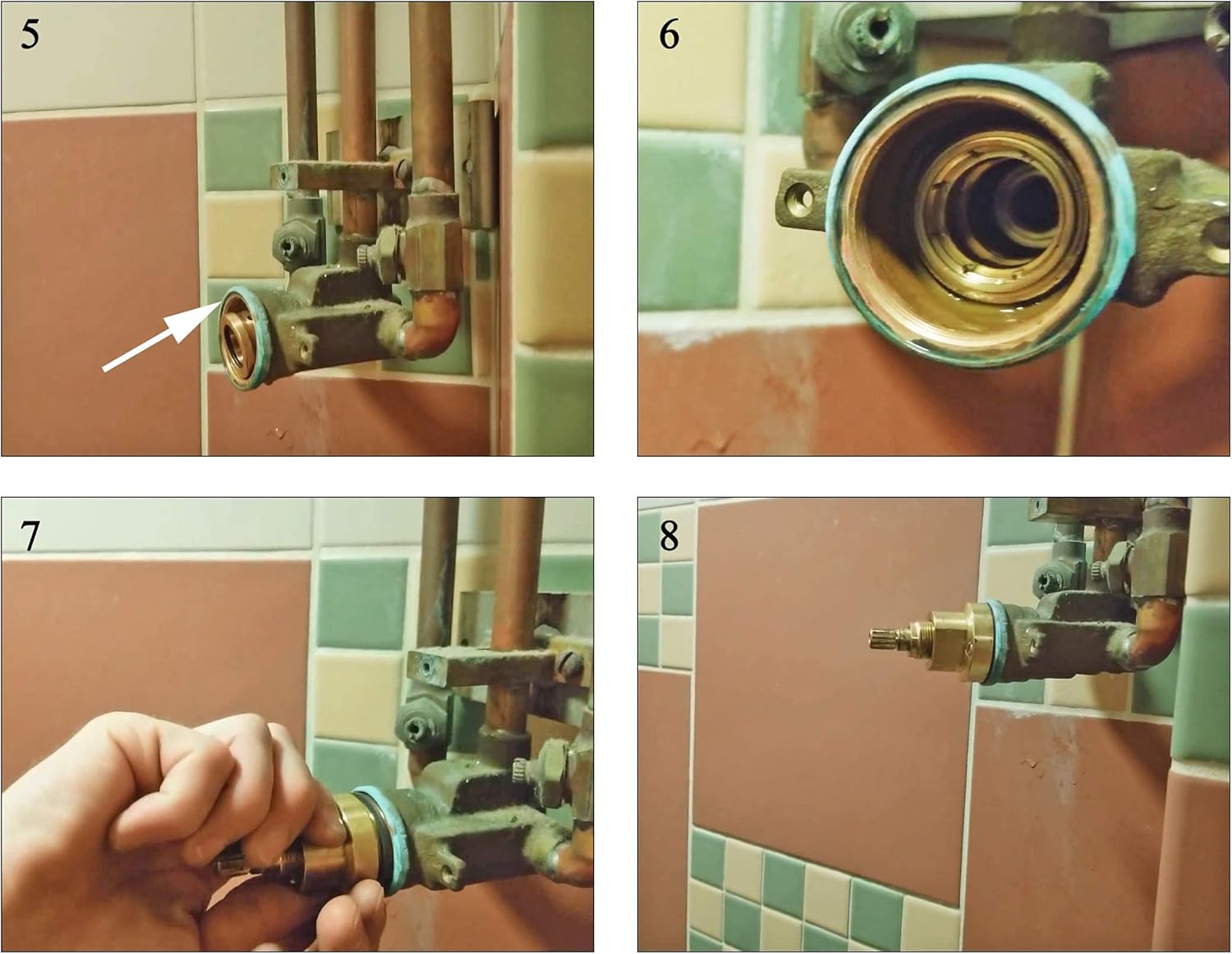 5

6

7

8